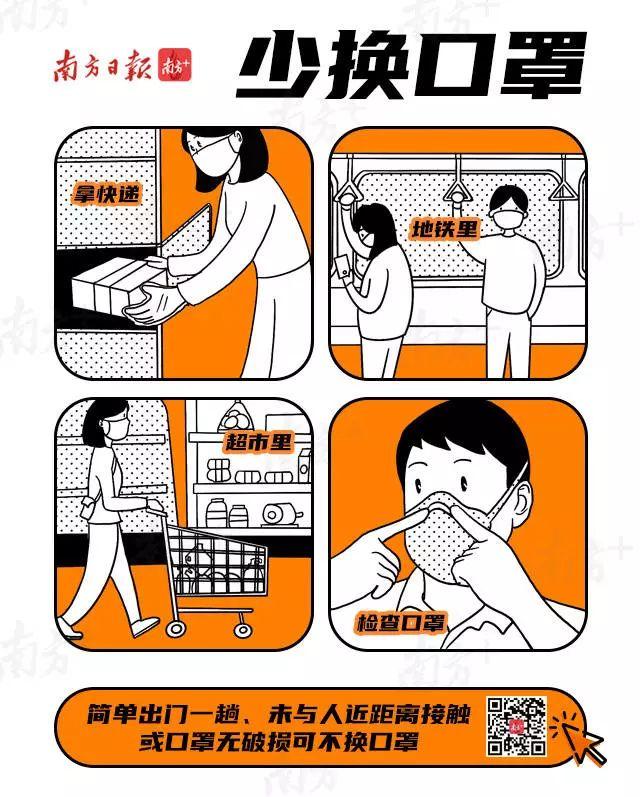 南方日报 南方+

少换口罩

拿快递

地铁里

超市里

检查口罩

简单出门一趟、未与人近距离接触或口罩无破损可不换口罩